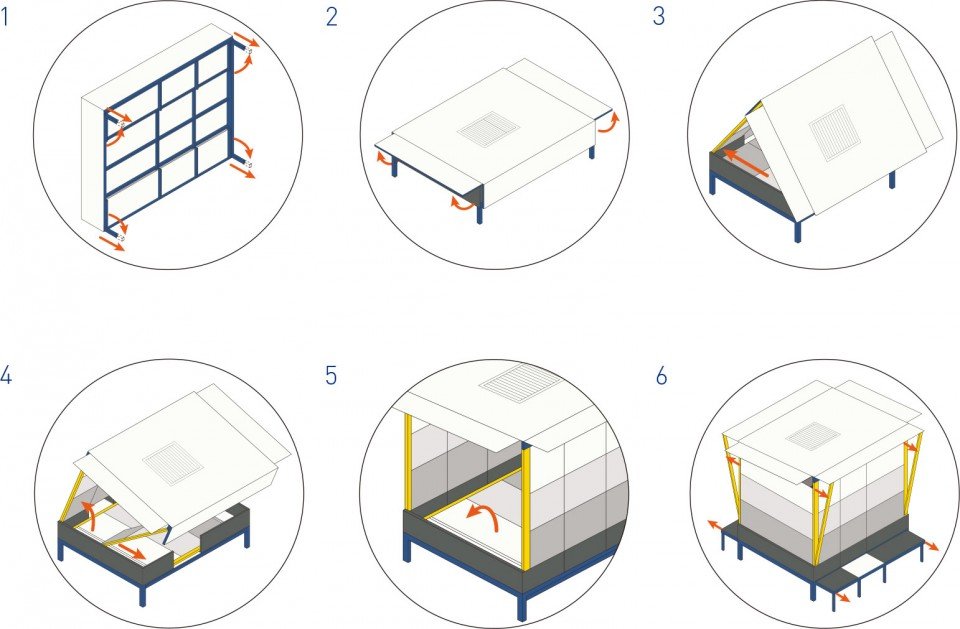 1

2

3

4

5

6